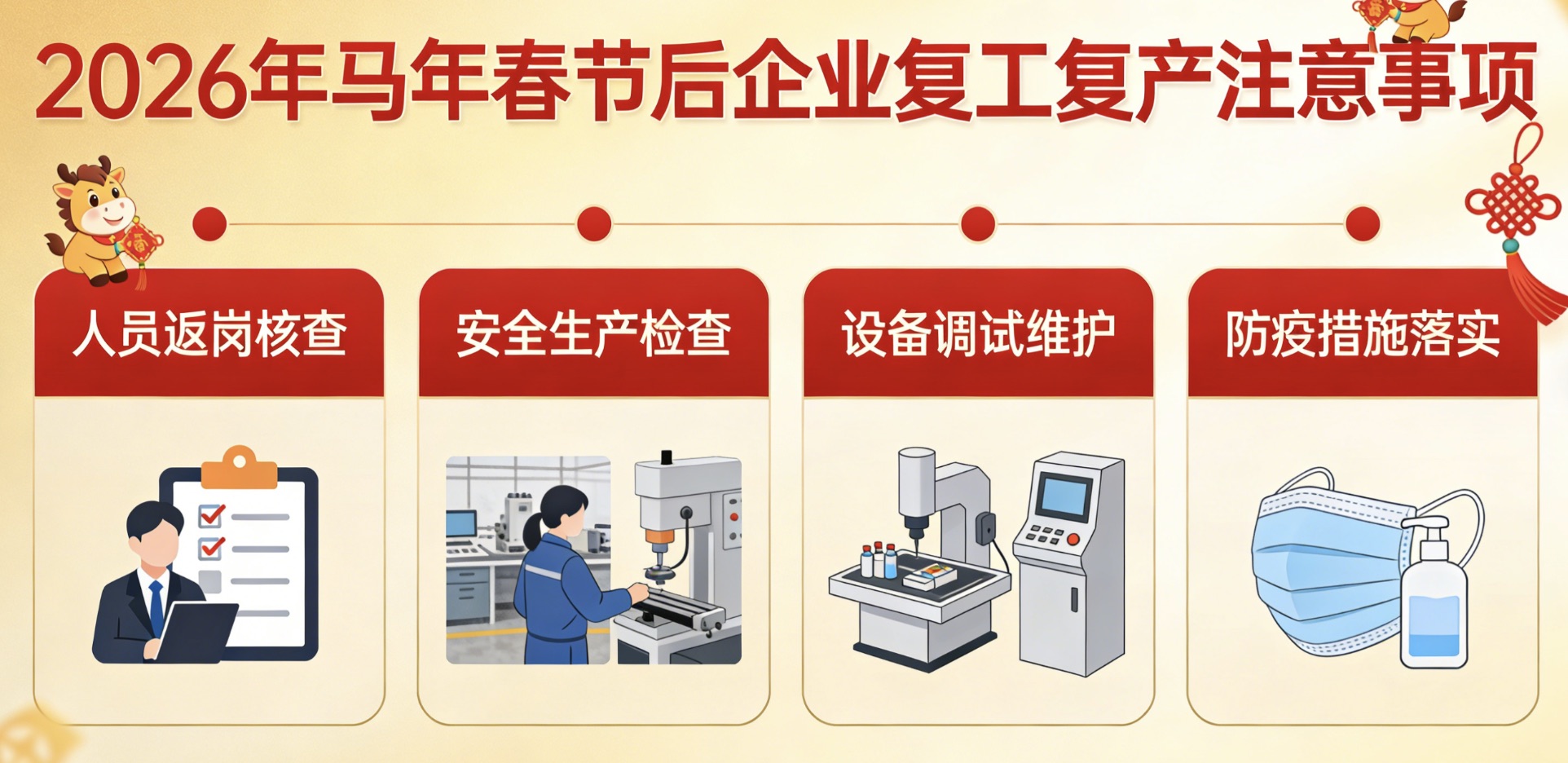 2026年马年春节后企业复工复产注意事项

人员返岗核查

安全生产检查

设备调试维护

防疫措施落实